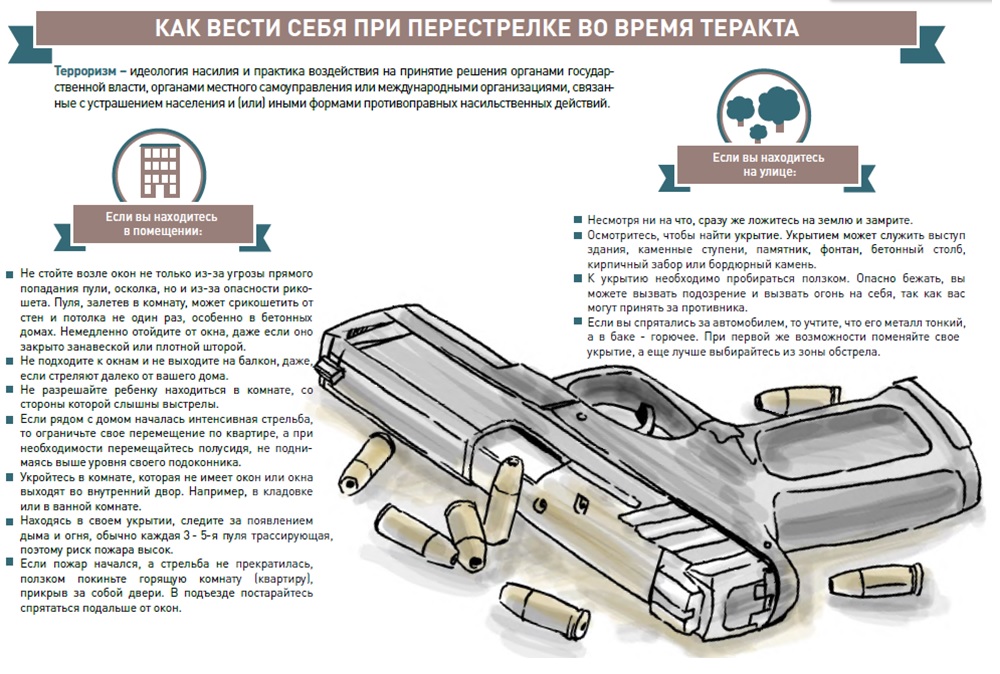 КАК ВЕСТИ СЕБЯ ПРИ ПЕРЕСТРЕЛКЕ ВО ВРЕМЯ ТЕРАКТА

Терроризм – идеология насилия и практика воздействия на принятие решения органами государственной власти, органами местного самоуправления или международными организациями, связанные с устрашением населения и (или) иными формами противоправных насильственных действий.

Если вы находитесь в помещении:

Не стойте возле окон не только из-за угрозы прямого попадания пули, осколка, но и из-за опасности рикошета. Пуля, залетев в комнату, может срикошетить от стен и потолка не один раз, особенно в бетонных домах. Немедленно отойдите от окна, даже если оно закрыто занавеской или плотной шторой.

Не подходите к окнам и не выходите на балкон, даже, если стреляют далеко от вашего дома.

Не разрешайте ребенку находиться в комнате, со стороны которой слышны выстрелы.

Если рядом с домом началась интенсивная стрельба, то ограничьте свое перемещение по квартире, а при необходимости перемещайтесь полусидя, не поднимаясь выше уровня своего подоконника.

Укройтесь в комнате, которая не имеет окон или окна выходят во внутренний двор. Например, в кладовке или в ванной комнате.

Находясь в своем укрытии, следите за появлением дыма и огня, обычно каждая 3 - 5-я пуля трассирующая, поэтому риск пожара высок.

Если пожар начался, а стрельба не прекратилась, ползком покиньте горящую комнату (квартиру), прикрыв за собой двери. В подъезде постарайтесь спрятаться подальше от окон.

Если вы находитесь на улице:

Несмотря ни на что, сразу же ложитесь на землю и замрите.

Осмотритесь, чтобы найти укрытие. Укрытием может служить выступ здания, каменные ступени, памятник, фонтан, бетонный столб, кирпичный забор или бордюрный камень.

К укрытию необходимо пробираться ползком. Опасно бежать, вы можете вызвать подозрение и вызвать огонь на себя, так как вас могут принять за противника.

Если вы спрятались за автомобилем, то учтите, что его металл тонкий, а в баке - горючее. При первой же возможности поменяйте свое укрытие, а еще лучше выбирайтесь из зоны обстрела.