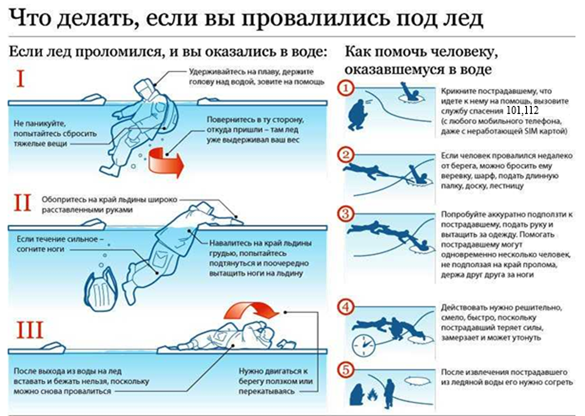 Что делать, если вы провалились под лед

Если лед проломился, и вы оказались в воде:

I

Удерживайтесь на плаву, держите голову над водой, зовите на помощь

Не паникуйте, попытайтесь сбросить тяжелые вещи

Повернитесь в ту сторону, откуда пришли – там лед уже выдерживал ваш вес

II

Обопритесь на край льдины широко расставленными руками

Если течение сильное – согните ноги

Навалитесь на край льдины грудью, попытайтесь подтянуться и поочередно вытащить ноги на льдину

III

После выхода из воды на лед вставать и бежать нельзя, поскольку можно снова провалиться

Нужно двигаться к берегу ползком или перекатываясь

Как помочь человеку, оказавшемуся в воде

1 Крикните пострадавшему, что идете к нему на помощь, вызовите службу спасения 101,112 (с любого мобильного телефона, даже с неработающей SIM картой)

2 Если человек провалился недалеко от берега, можно бросить ему веревку, шарф, подать длинную палку, доску, лестницу

3 Попробуйте аккуратно подползти к пострадавшему, подать руку и вытащить за одежду. Помогать пострадавшему могут одновременно несколько человек, не подползая на край пролома, держа друг друга за ноги

4 Действовать нужно решительно, смело, быстро, поскольку пострадавший теряет силы, замерзает и может утонуть

5 После извлечения пострадавшего из ледяной воды его нужно согреть